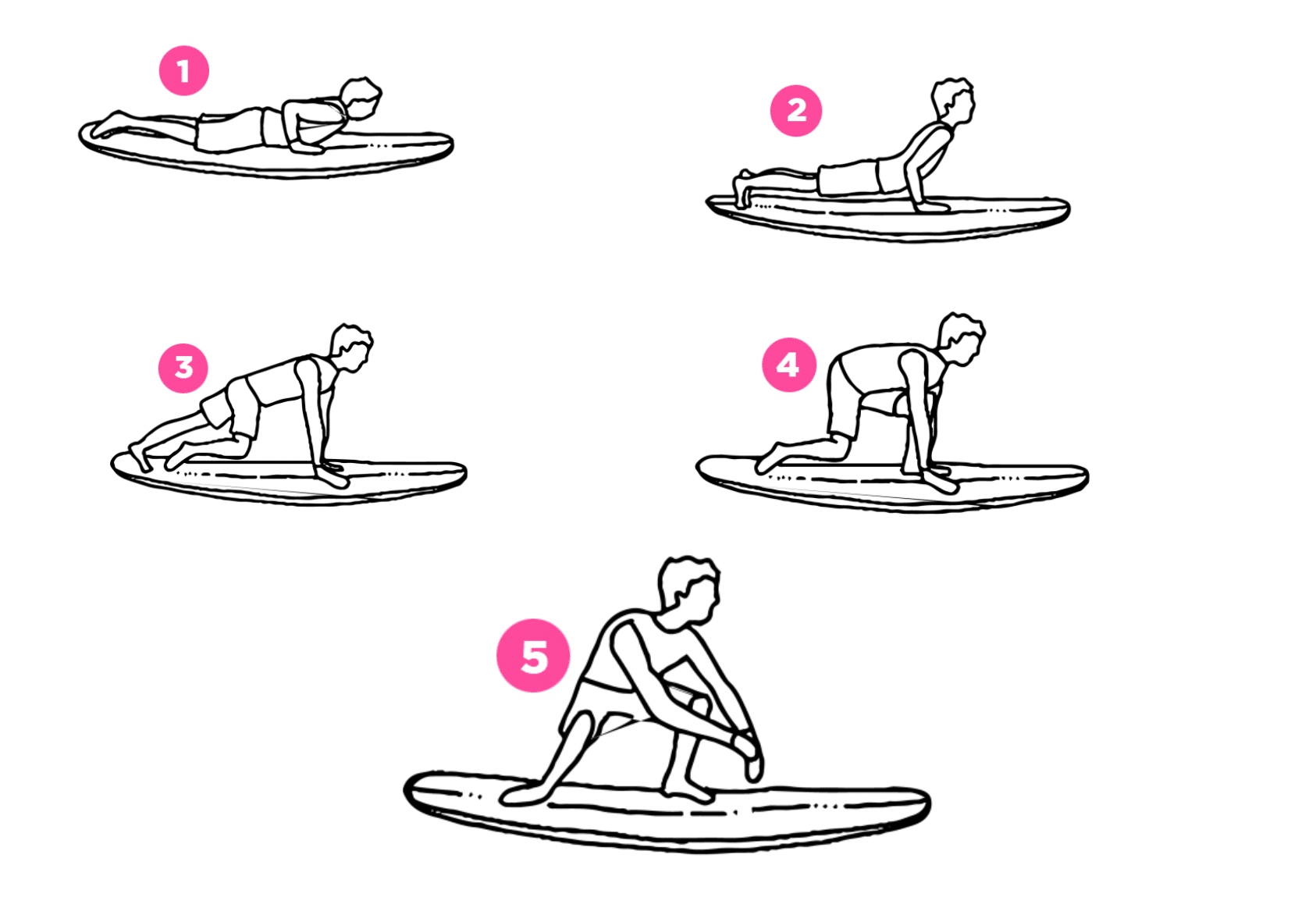 1

2

3

4

5